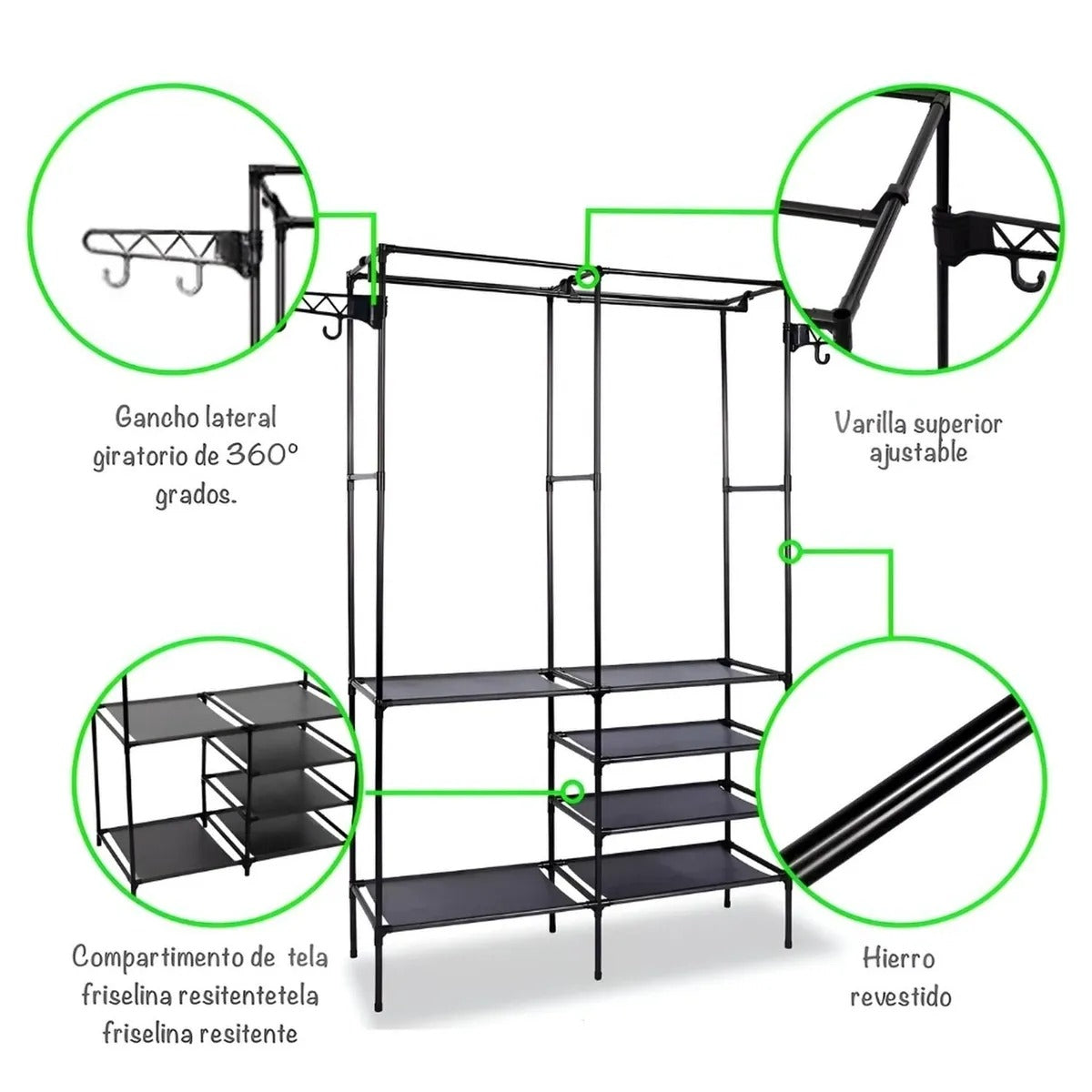 Gancho lateral giratorio de 360° grados.

Varilla superior ajustable

Compartimento de tela friselina resitentetela friselina resitente

Hierro revestido